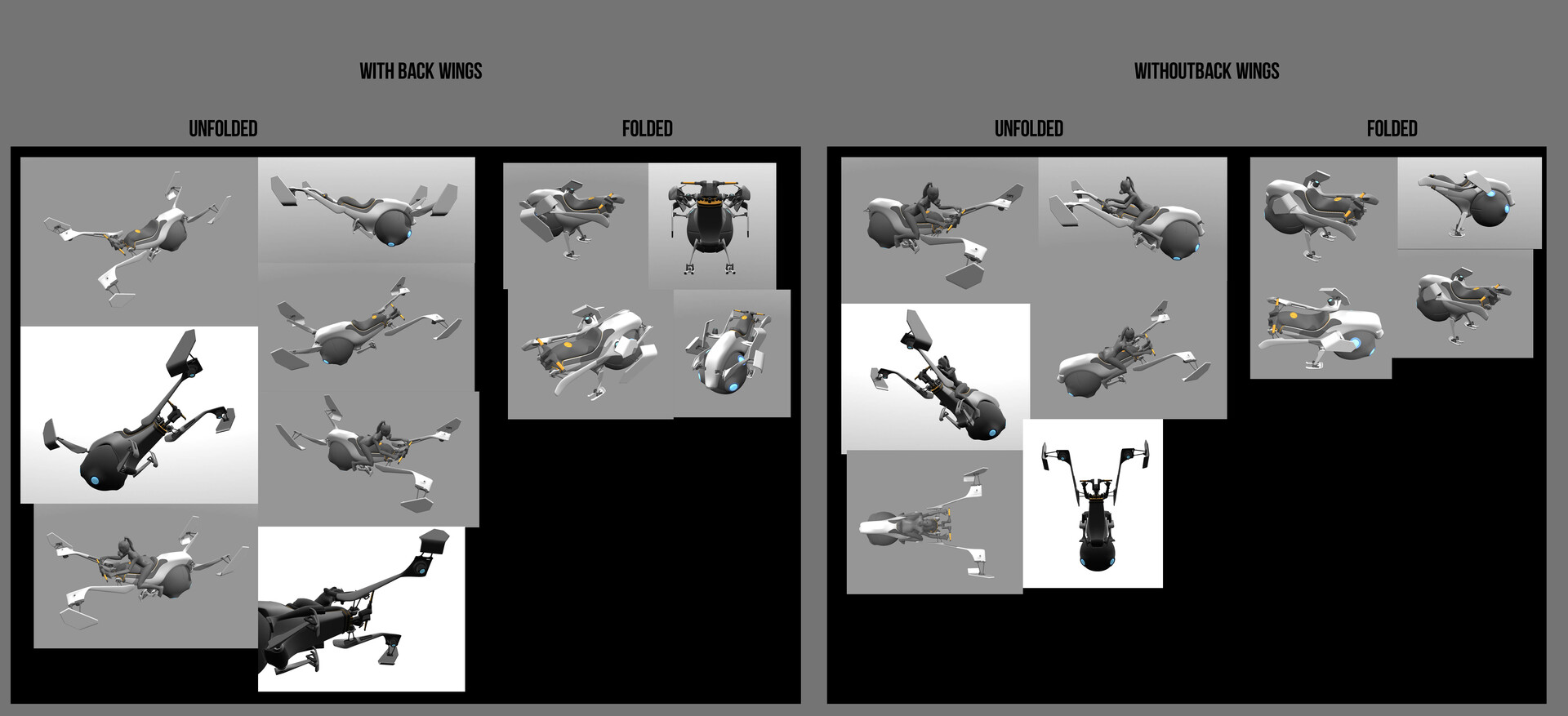 WITH BACK WINGS

UNFOLDED

FOLDED

WITHOUTBACK WINGS

UNFOLDED

FOLDED